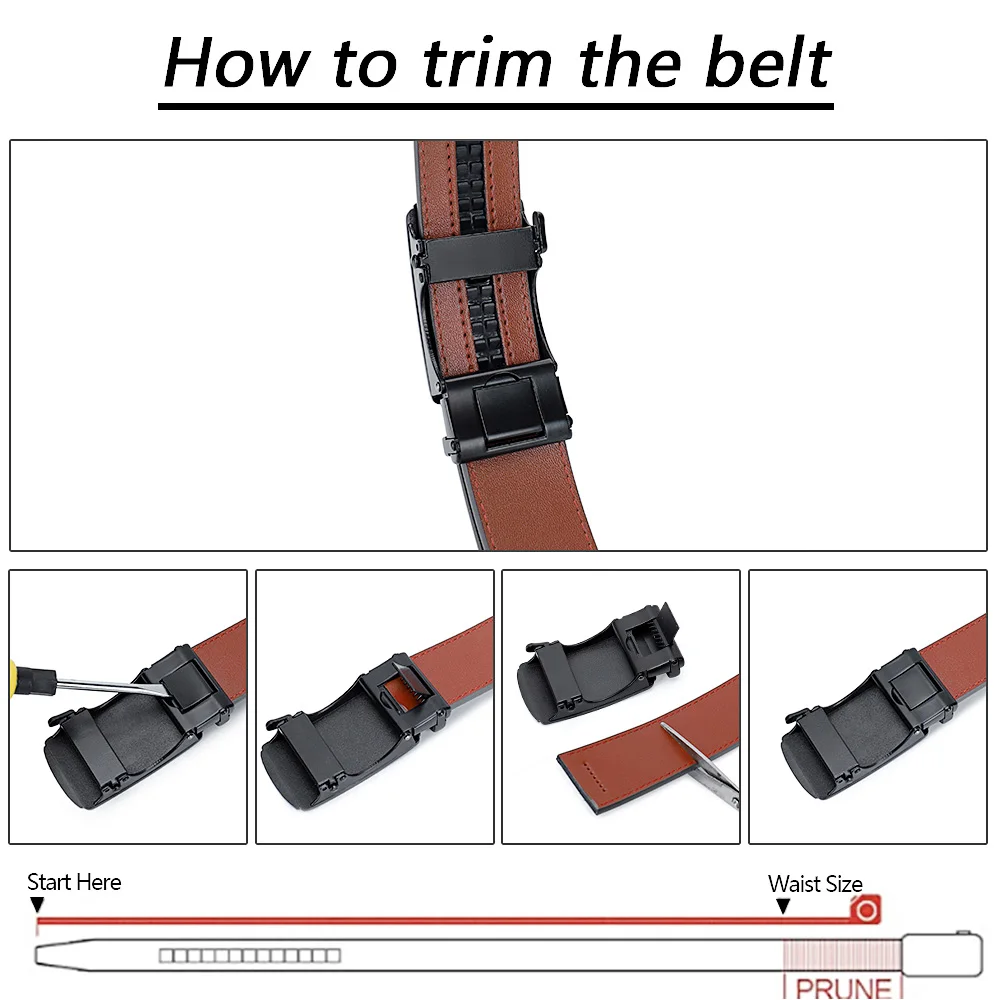 How to trim the belt

Start Here

Waist Size

PRUNE